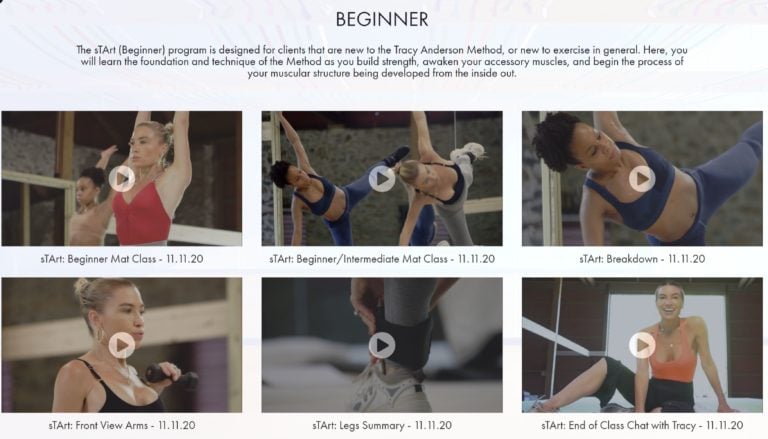 BEGINNER

The sTArt (Beginner) program is designed for clients that are new to the Tracy Anderson Method, or new to exercise in general. Here, you will learn the foundation and technique of the Method as you build strength, awaken your accessory muscles, and begin the process of your muscular structure being developed from the inside out.

sTArt: Beginner Mat Class - 11.11.20

sTArt: Beginner/Intermediate Mat Class - 11.11.20

sTArt: Breakdown - 11.11.20

sTArt: Front View Arms - 11.11.20

sTArt: Legs Summary - 11.11.20

sTArt: End of Class Chat with Tracy - 11.11.20